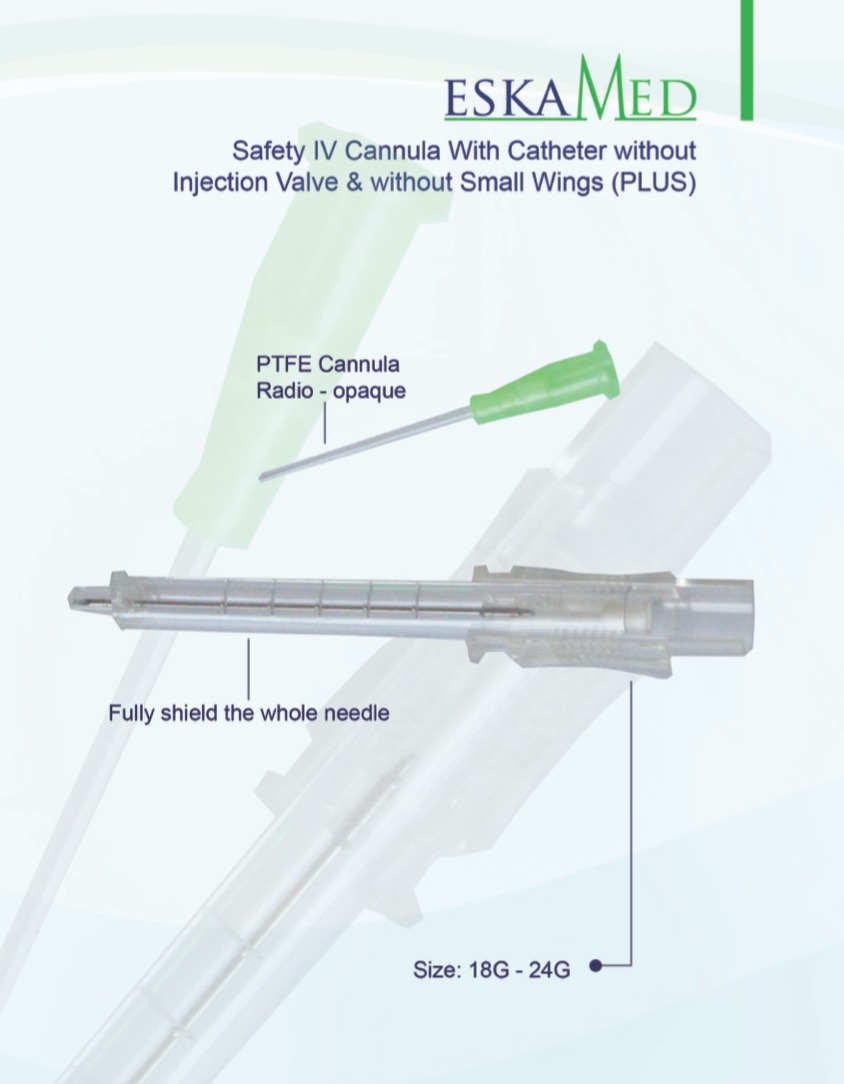 ESKAMED

Safety IV Cannula With Catheter without Injection Valve & without Small Wings (PLUS)

PTFE Cannula
Radio - opaque

Fully shield the whole needle

Size: 18G - 24G