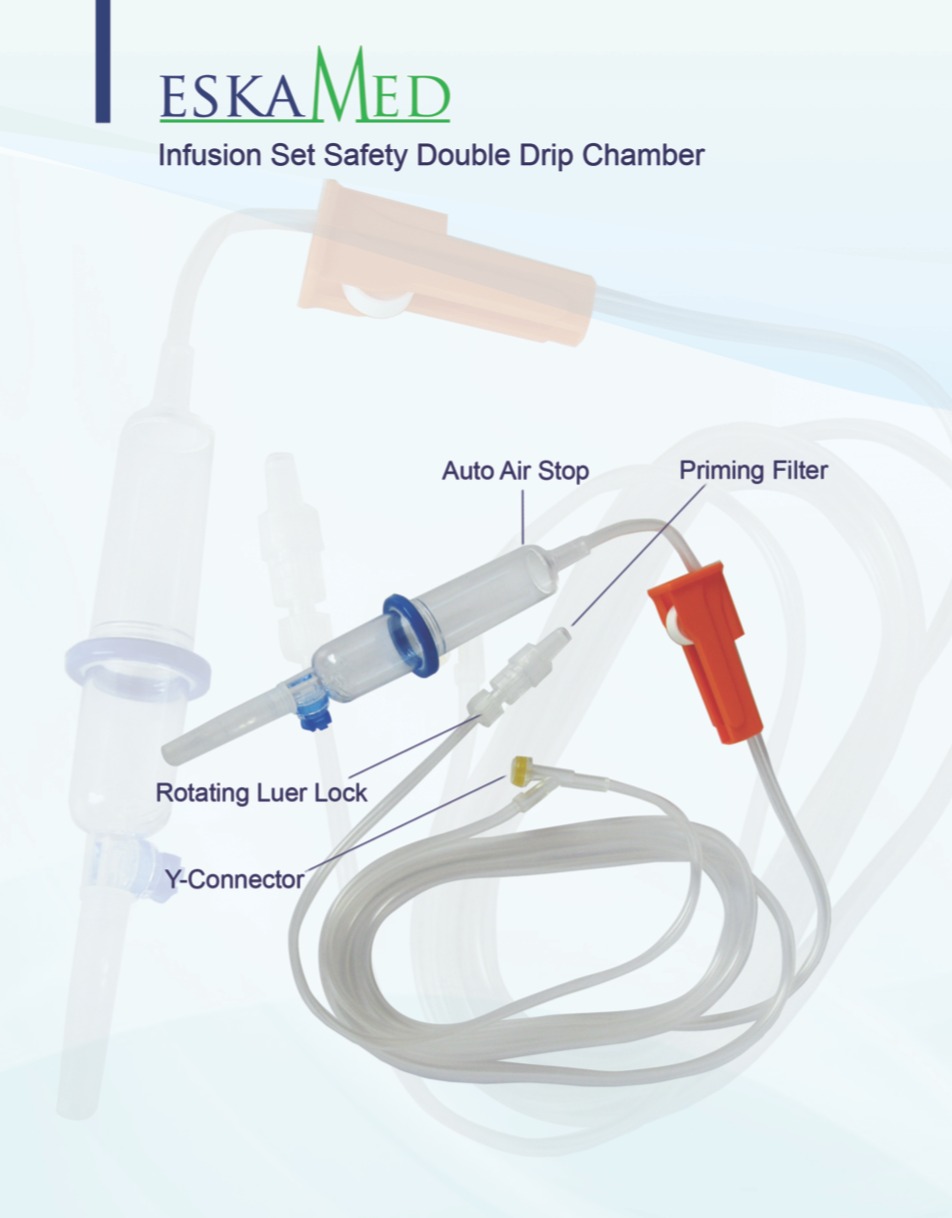 ESKAMED

Infusion Set Safety Double Drip Chamber

Auto Air Stop

Priming Filter

Rotating Luer Lock

Y-Connector